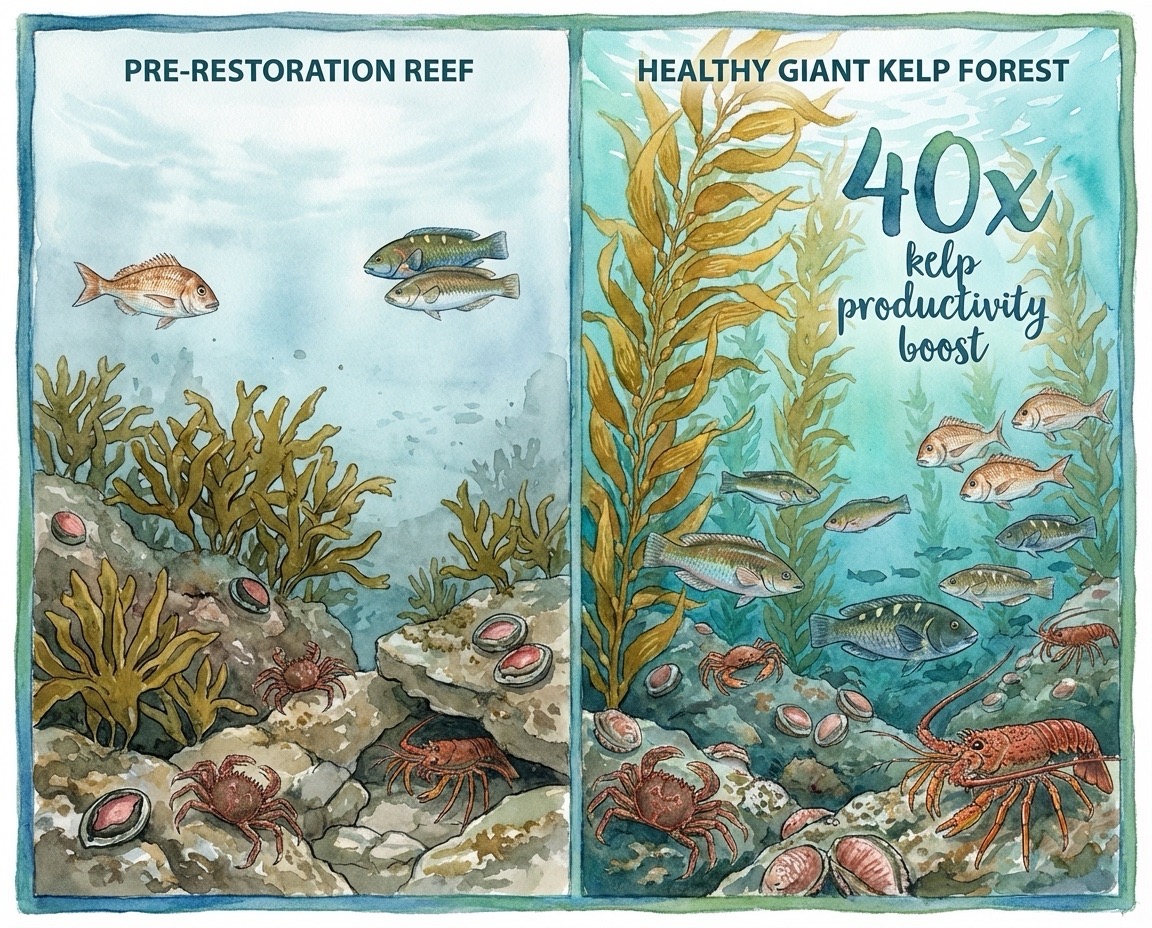 PRE-RESTORATION REEF

HEALTHY GIANT KELP FOREST

40x
kelp
productivity
boost